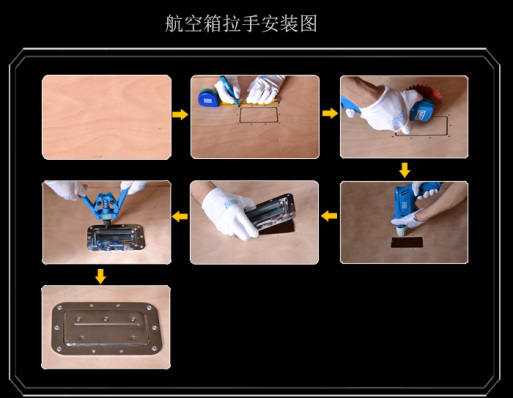 航空箱拉手安装图